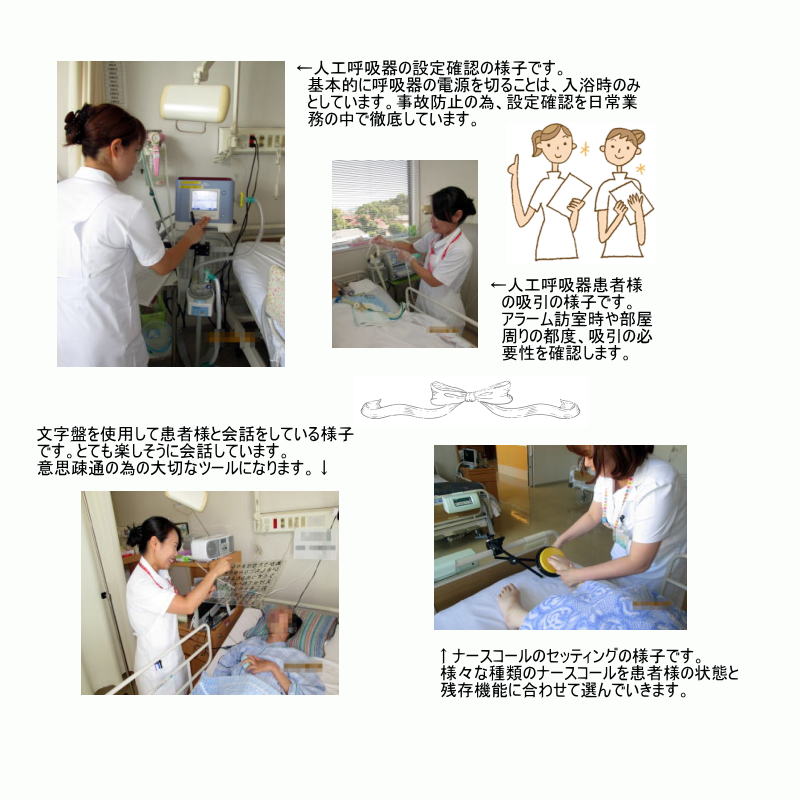 ←人工呼吸器の設定確認の様子です。
基本的に呼吸器の電源を切ることは、入浴時のみとしています。事故防止の為、設定確認を日常業務の中で徹底しています。

←人工呼吸器患者様の吸引の様子です。
アラーム訪室時や部屋周りの都度、吸引の必要性を確認します。

文字盤を使用して患者様と会話をしている様子です。とても楽しそうに会話しています。
意思疎通の為の大切なツールになります。↓

↑ナースコールのセッティングの様子です。
様々な種類のナースコールを患者様の状態と残存機能に合わせて選んでいきます。